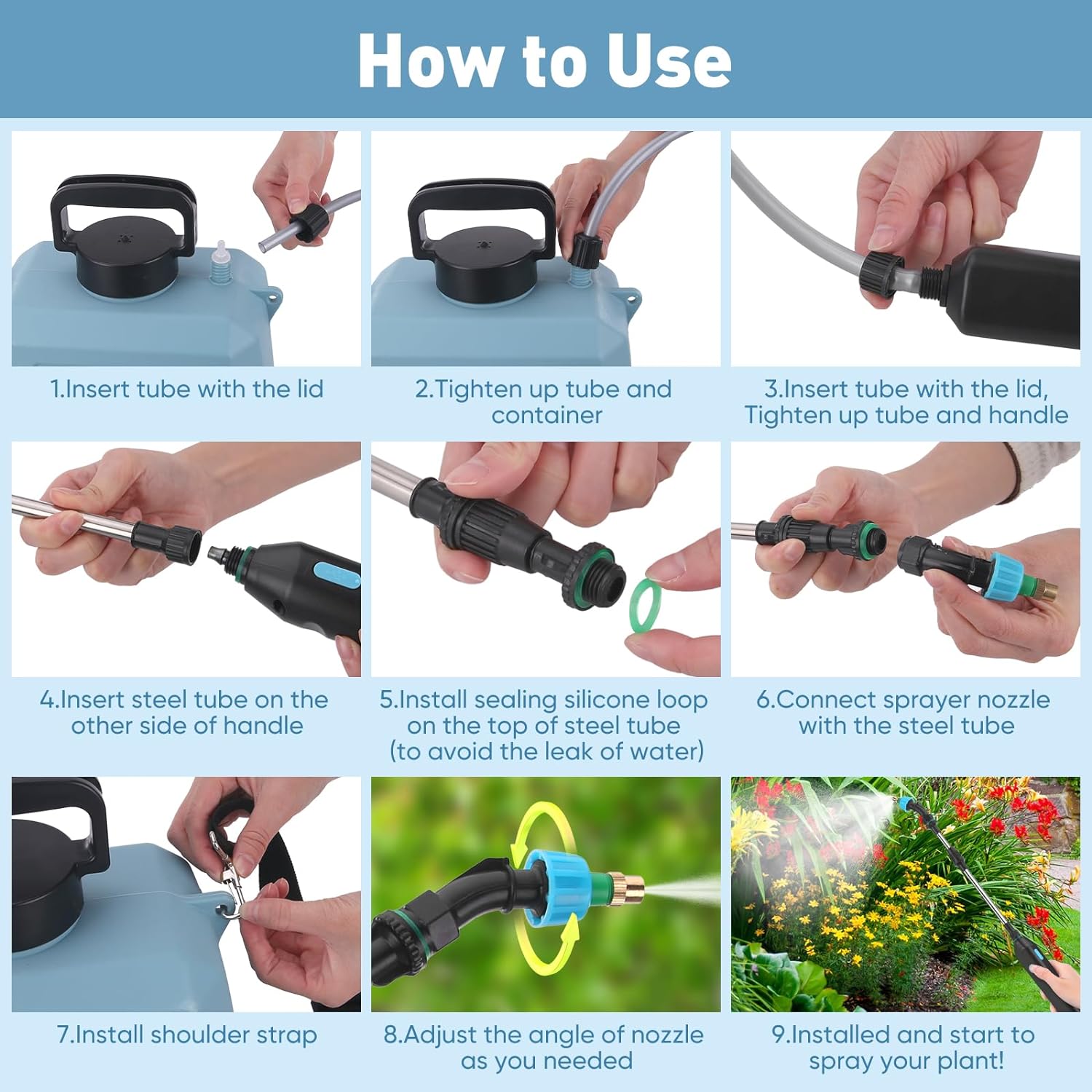 How to Use

1.Insert tube with the lid

2.Tighten up tube and container

3.Insert tube with the lid, Tighten up tube and handle

4.Insert steel tube on the other side of handle

5.Install sealing silicone loop on the top of steel tube (to avoid the leak of water)

6.Connect sprayer nozzle with the steel tube

7.Install shoulder strap

8.Adjust the angle of nozzle as you needed

9.Installed and start to spray your plant!